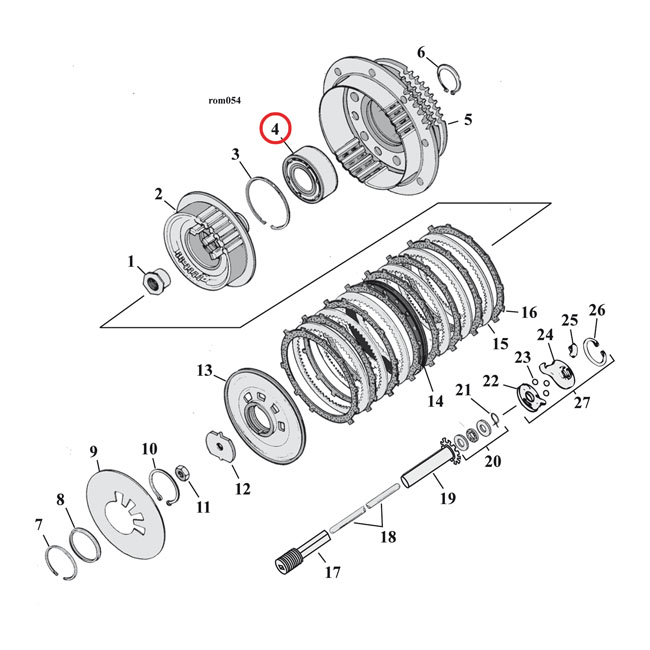 rom054

6

5

4

3

2

1

16

15

14

13

26

25

24

23

22

21

27

20

19

18

17

12

11

10

9

8

7