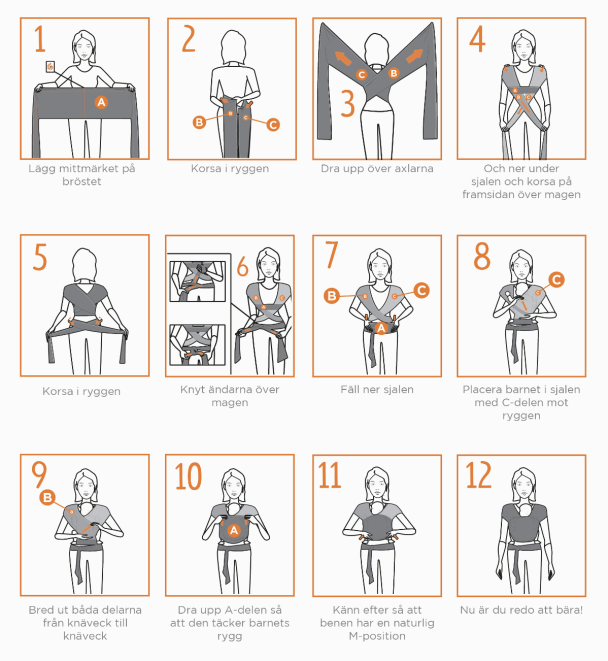 1
A
Lägg mittmärket på bröstet

2
B
C
Korsa i ryggen

3
C
B
Dra upp över axlarna

4
Och ner under sjalen och korsa på framsidan över magen

5
Korsa i ryggen

6
Knyt ändarna över magen

7
B
C
A
Fäll ner sjalen

8
C
Placera barnet i sjalen med C-delen mot ryggen

9
B
Bred ut båda delarna från knäveck till knäveck

10
A
Dra upp A-delen så att den täcker barnets rygg

11
Känn efter så att benen har en naturlig M-position

12
Nu är du redo att bära!